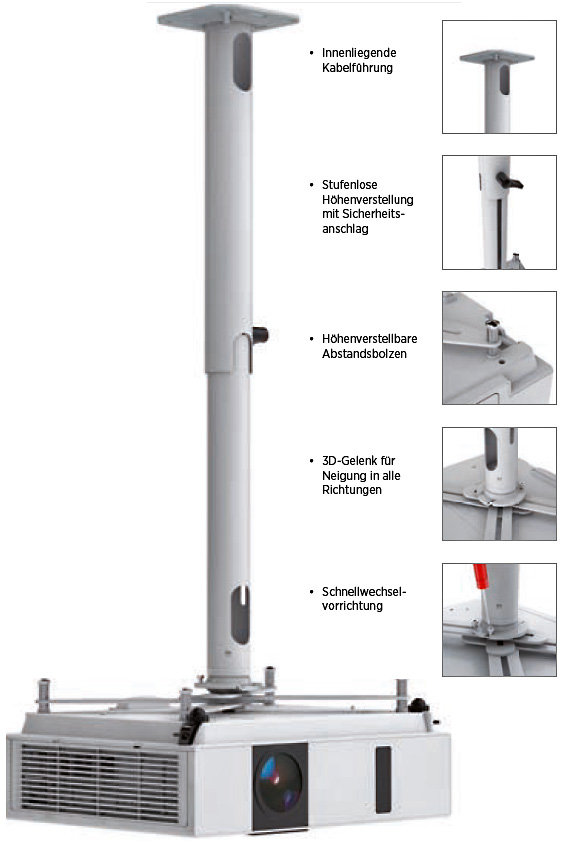 • Innenliegende Kabelführung

• Stufenlose Höhenverstellung mit Sicherheitsanschlag

• Höhenverstellbare Abstandsbolzen

• 3D-Gelenk für Neigung in alle Richtungen

• Schnellwechselvorrichtung